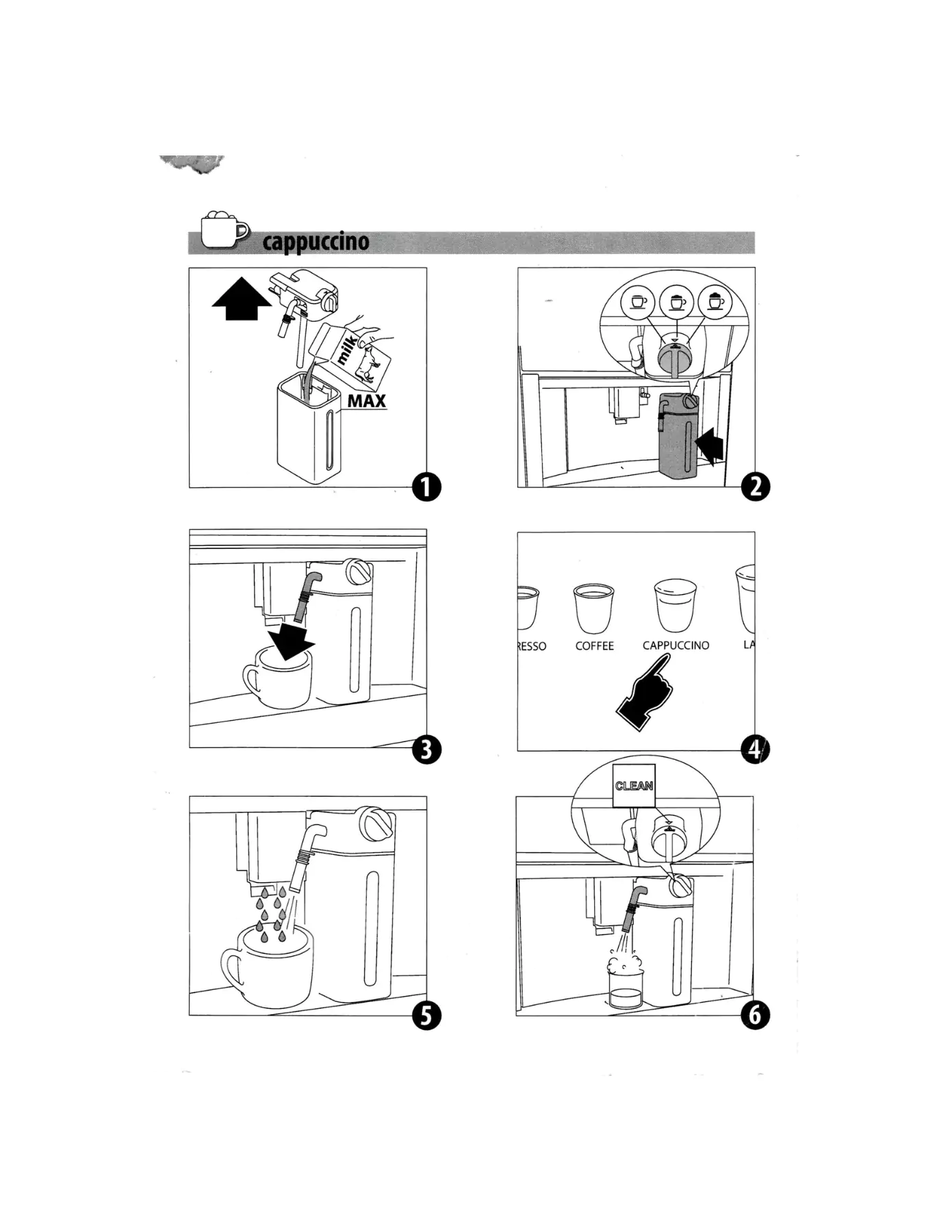 cappuccino

milk

MAX

1

2

3

RESSO COFFEE CAPPUCCINO LA

4

5

CLEAN

6